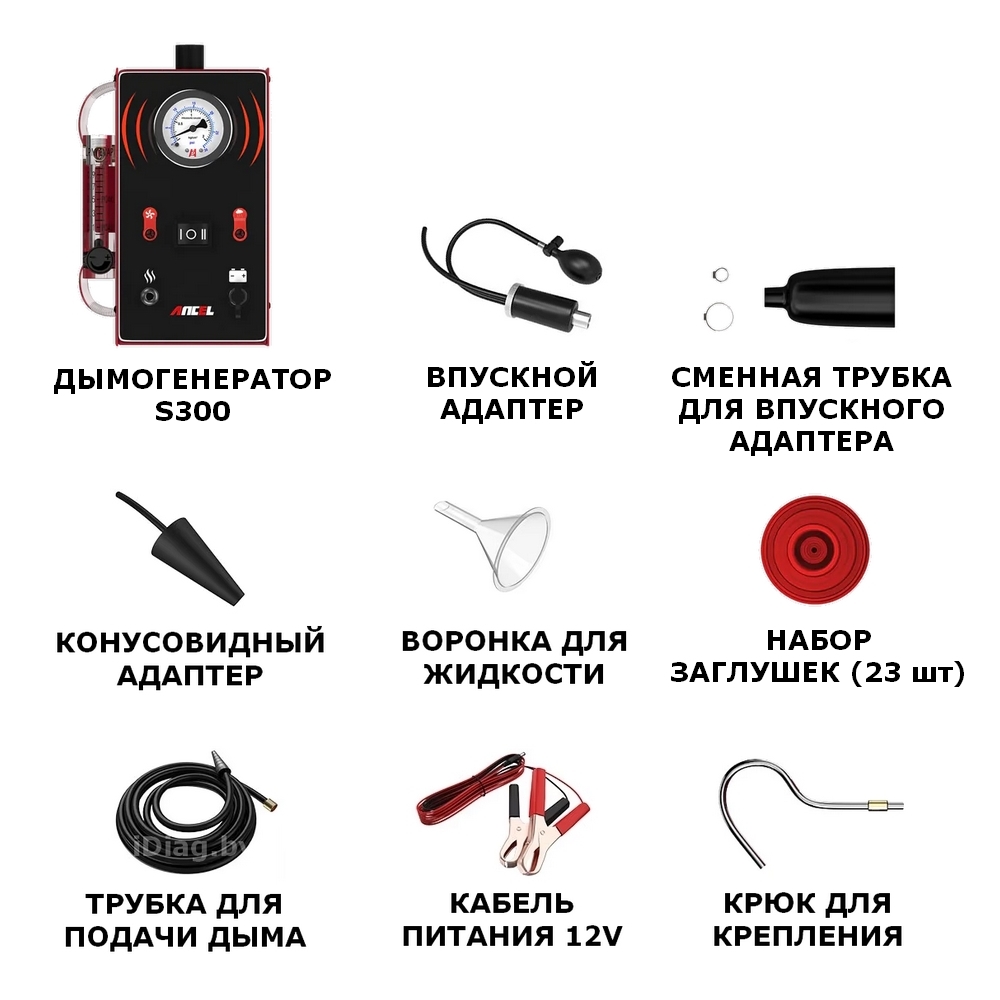 ANCEL

ДЫМОГЕНЕРАТОР S300

ВПУСКНОЙ АДАПТЕР

СМЕННАЯ ТРУБКА ДЛЯ ВПУСКНОГО АДАПТЕРА

КОНУСОВИДНЫЙ АДАПТЕР

ВОРОНКА ДЛЯ ЖИДКОСТИ

НАБОР ЗАГЛУШЕК (23 шт)

iDiag.by

ТРУБКА ДЛЯ ПОДАЧИ ДЫМА

КАБЕЛЬ ПИТАНИЯ 12V

КРЮК ДЛЯ КРЕПЛЕНИЯ